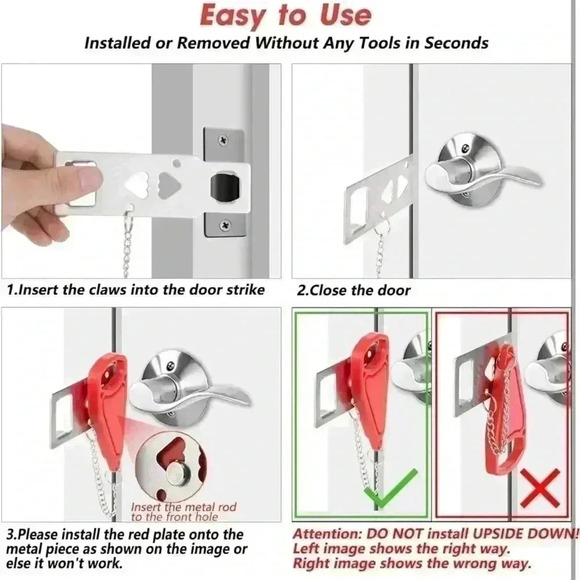 Easy to Use

Installed or Removed Without Any Tools in Seconds

1.Insert the claws into the door strike

2.Close the door

Insert the metal rod to the front hole

3.Please install the red plate onto the metal piece as shown on the image or else it won't work.

Attention: DO NOT install UPSIDE DOWN! Left image shows the right way. Right image shows the wrong way.